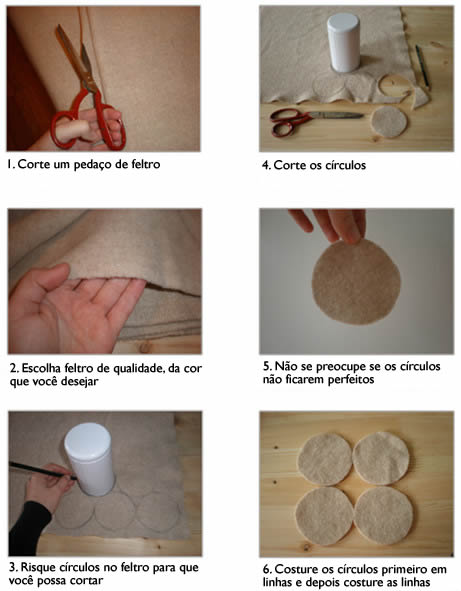 1. Corte um pedaço de feltro

2. Escolha feltro de qualidade, da cor que você desejar

3. Risque círculos no feltro para que você possa cortar

4. Corte os círculos

5. Não se preocupe se os círculos não ficarem perfeitos

6. Costure os círculos primeiro em linhas e depois costure as linhas