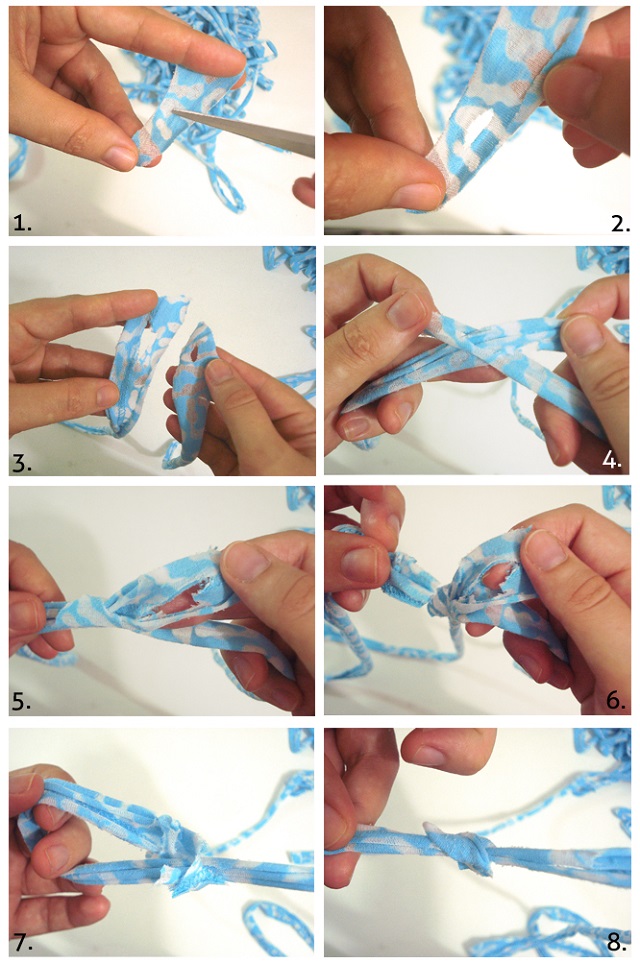 1.

2.

3.

4.

5.

6.

7.

8.