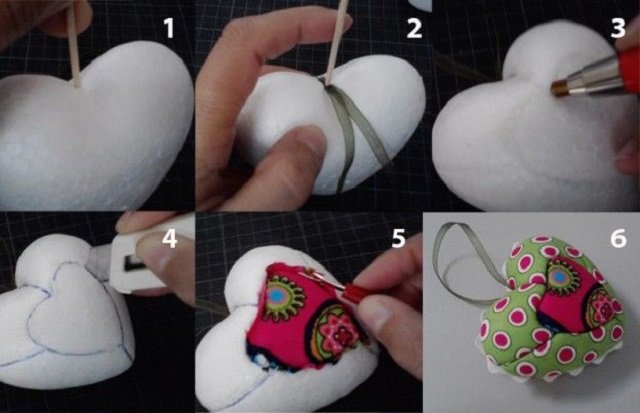 1
2
3
4
5
6