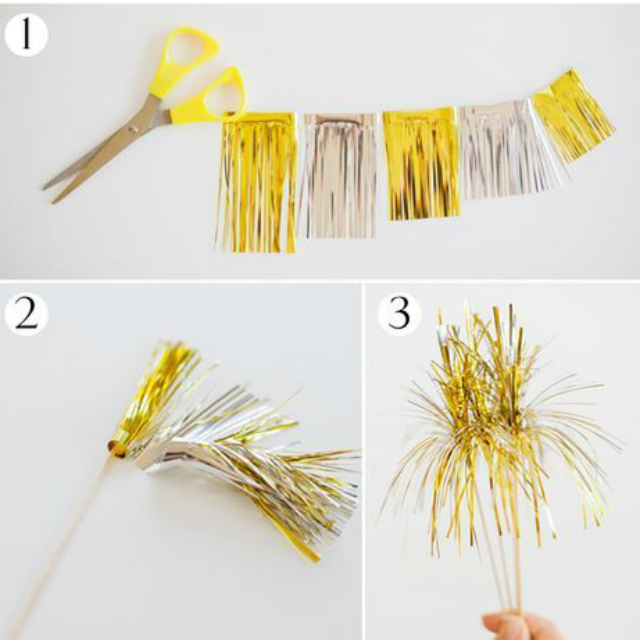 1

2

3