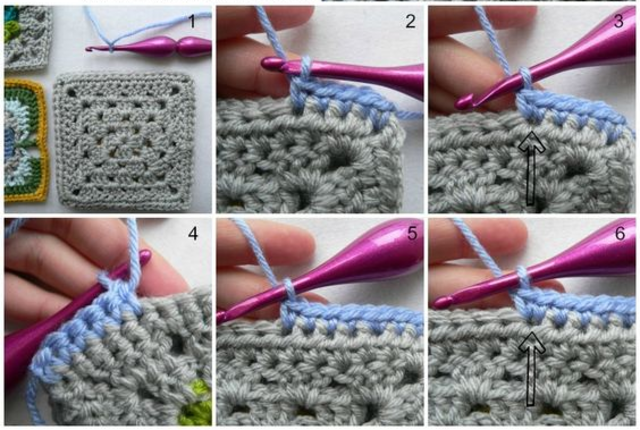 1
2
3
4
5
6