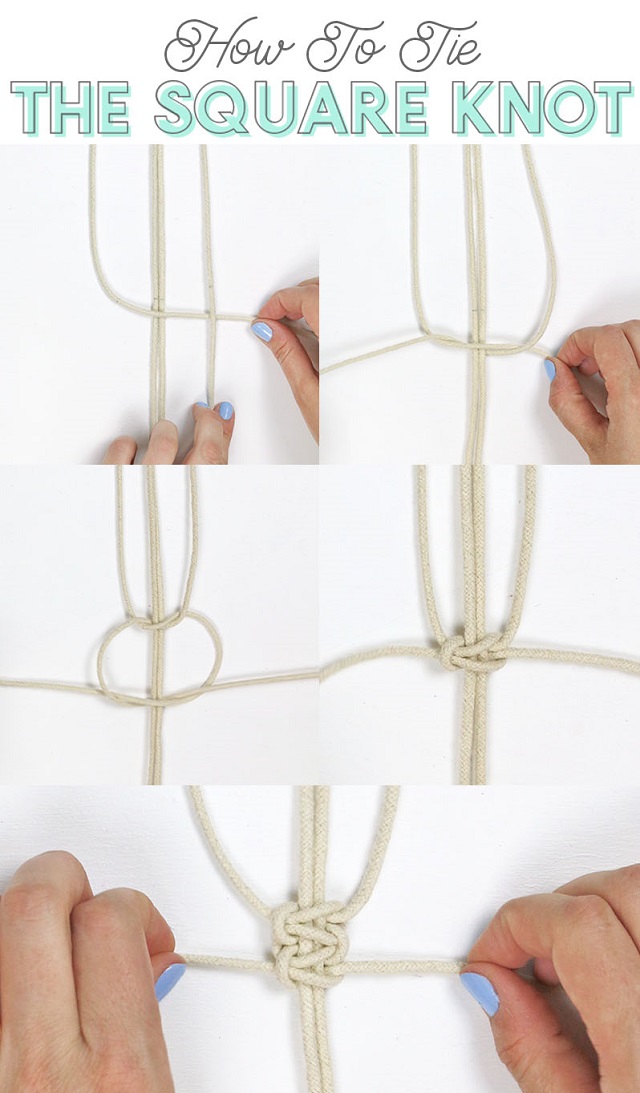 How To Tie
THE SQUARE KNOT