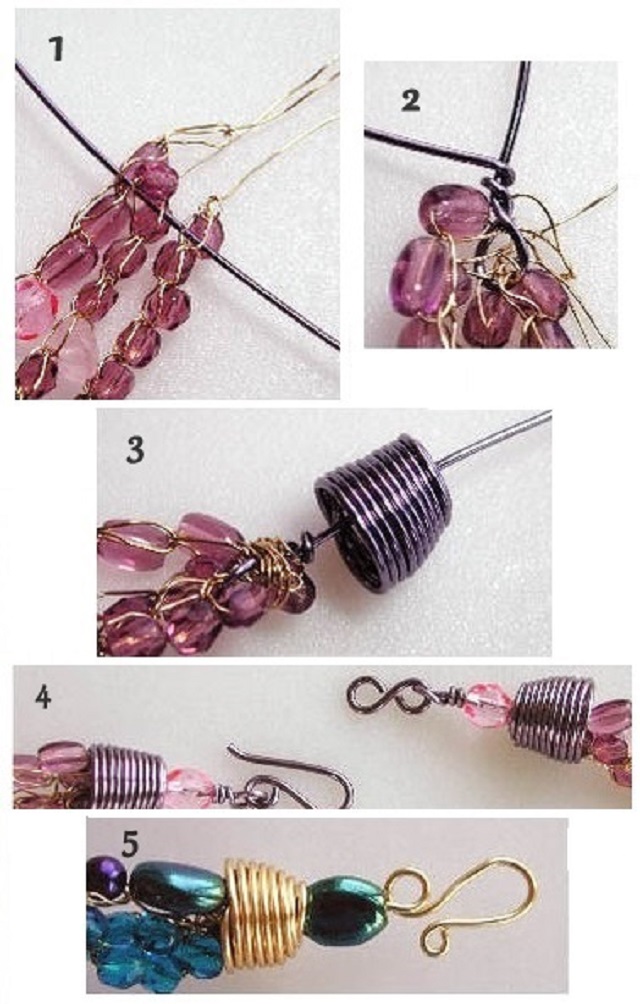 1

2

3

4

5